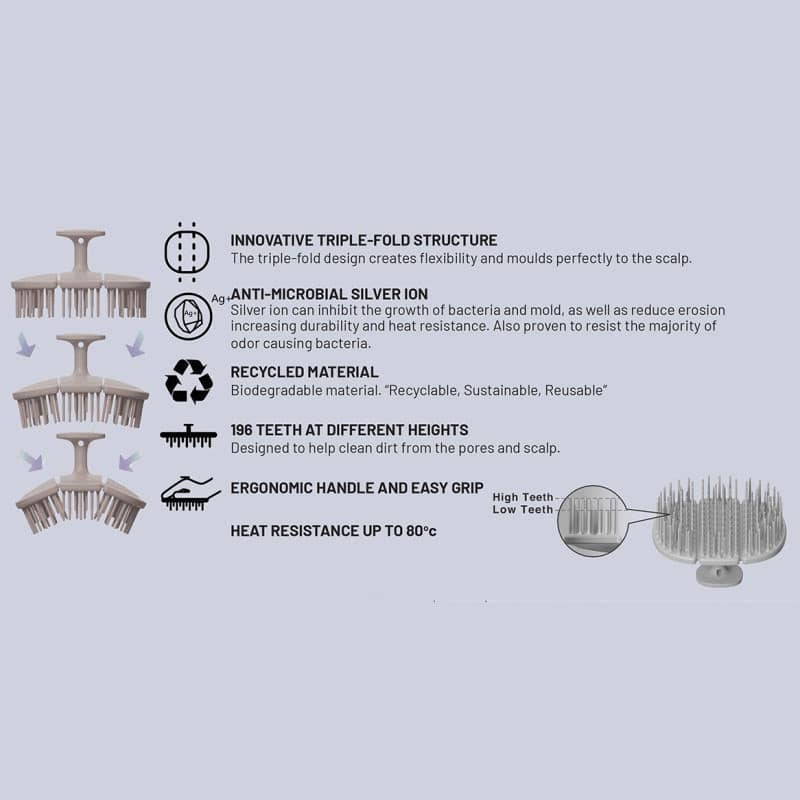 INNOVATIVE TRIPLE-FOLD STRUCTURE
The triple-fold design creates flexibility and moulds perfectly to the scalp.

Ag+

Ag+

ANTI-MICROBIAL SILVER ION
Silver ion can inhibit the growth of bacteria and mold, as well as reduce erosion increasing durability and heat resistance. Also proven to resist the majority of odor causing bacteria.

RECYCLED MATERIAL
Biodegradable material. "Recyclable, Sustainable, Reusable"

196 TEETH AT DIFFERENT HEIGHTS
Designed to help clean dirt from the pores and scalp.

ERGONOMIC HANDLE AND EASY GRIP

HEAT RESISTANCE UP TO 80°c

High Teeth
Low Teeth